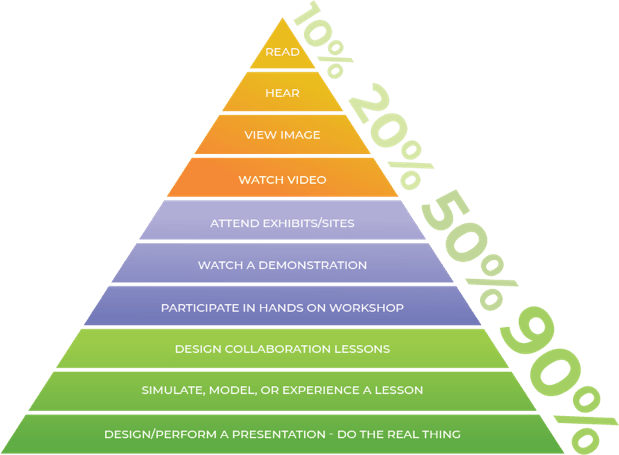 READ
HEAR
VIEW IMAGE
WATCH VIDEO
ATTEND EXHIBITS/SITES
WATCH A DEMONSTRATION
PARTICIPATE IN HANDS ON WORKSHOP
DESIGN COLLABORATION LESSONS
SIMULATE, MODEL, OR EXPERIENCE A LESSON
DESIGN/PERFORM A PRESENTATION - DO THE REAL THING

10%
20%
50%
90%